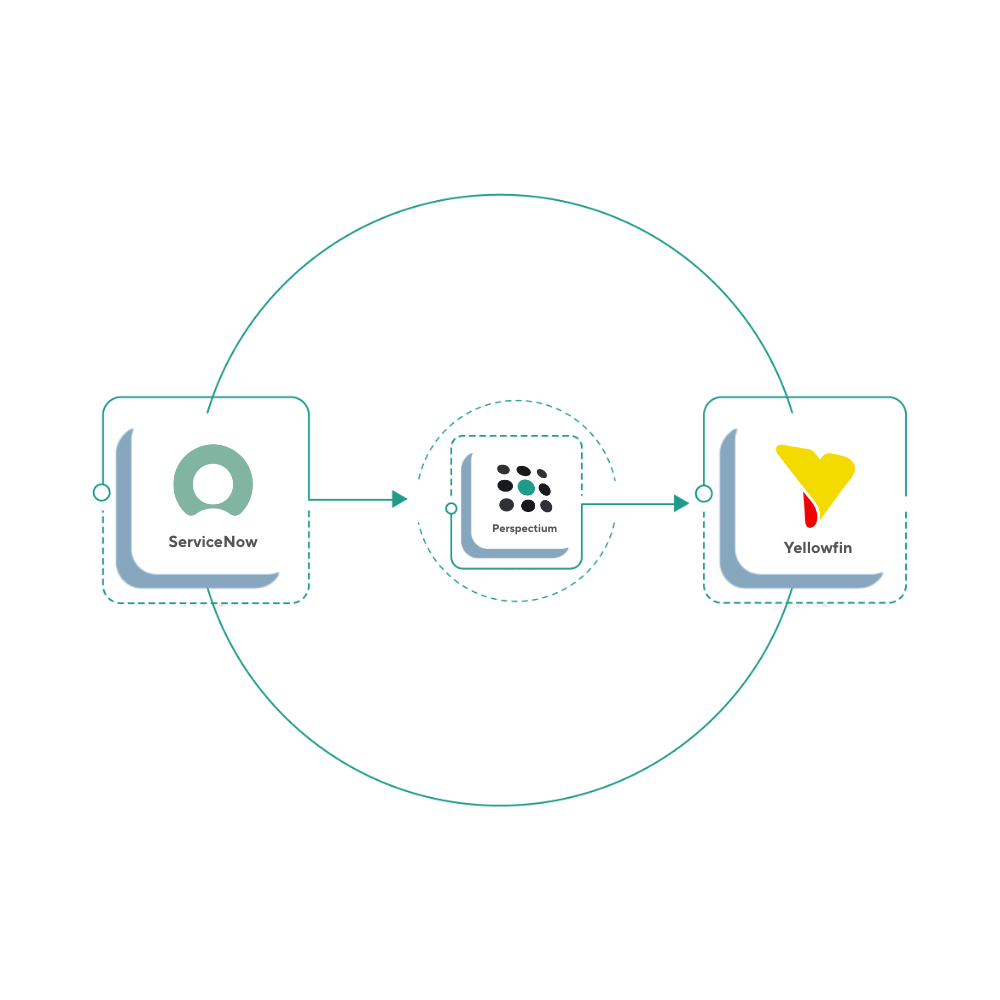 ServiceNow

Perspectium

Yellowfin